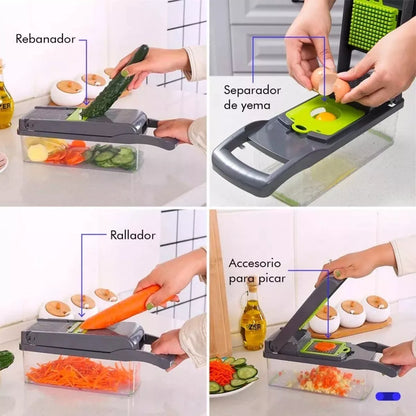 Rebanador

Separador de yema

Rallador

Accesorio para picar